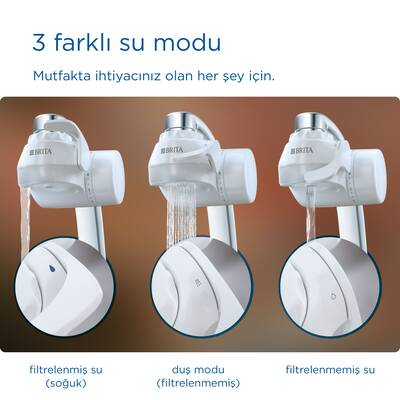 3 farklı su modu

Mutfakta ihtiyacınız olan her şey için.

BRITA

BRITA

BRITA

filtrelenmiş su
(soğuk)

duş modu
(filtrelenmemiş)

filtrelenmemiş su